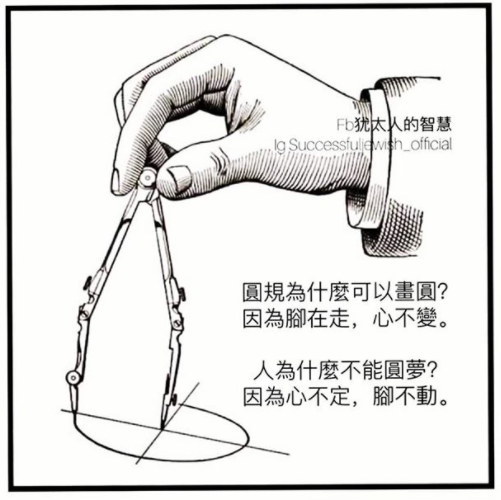 Fb犹太人的智慧
Ig Successfuljewish_official

圓規為什麼可以畫圓?
因為腳在走，心不變。

人為什麼不能圓夢?
因為心不定，腳不動。