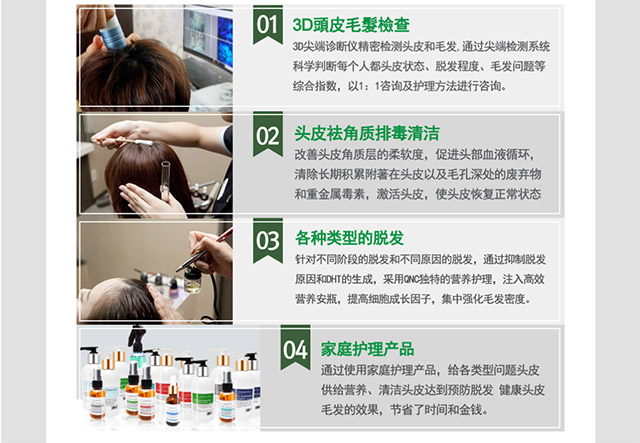 01

3D頭皮毛髮檢查

3D尖端诊断仪精密检测头皮和毛发，通过尖端检测系统科学判断每个人都头皮状态、脱发程度、毛发问题等综合指数，以1：1咨询及护理方法进行咨询。

02

头皮祛角质排毒清洁

改善头皮角质层的柔软度，促进头部血液循环，清除长期积累附著在头皮以及毛孔深处的废弃物和重金属毒素，激活头皮，使头皮恢复正常状态

03

各种类型的脱发

针对不同阶段的脱发和不同原因的脱发，通过抑制脱发原因和DHT的生成，采用QNC独特的营养护理，注入高效营养安瓶，提高细胞成长因子，集中强化毛发密度。

04

家庭护理产品

通过使用家庭护理产品，给各类型问题头皮供给营养、清洁头皮达到预防脱发 健康头皮毛发的效果，节省了时间和金钱。