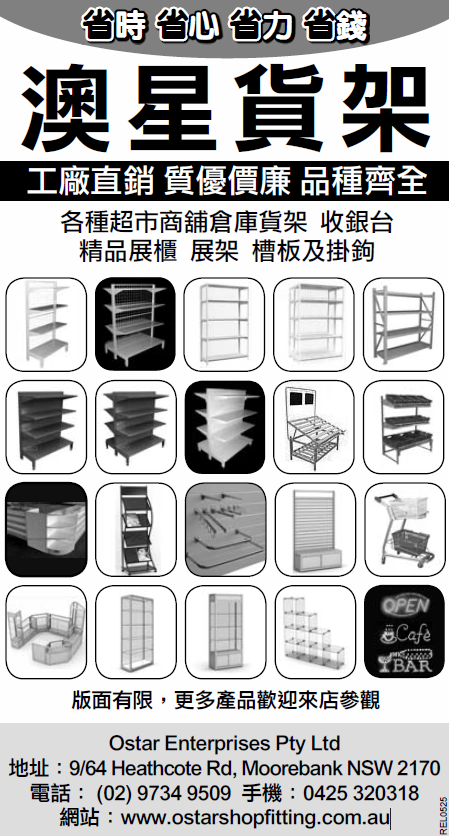 省時 省心 省力 省錢

澳星貨架

工廠直銷 質優價廉 品種齊全

各種超市商舖倉庫貨架 收銀台
精品展櫃 展架 槽板及掛鉤

OPEN
Café
BAR

版面有限，更多產品歡迎來店參觀

Ostar Enterprises Pty Ltd
地址：9/64 Heathcote Rd, Moorebank NSW 2170
電話： (02) 9734 9509 手機：0425 320318
網站：www.ostarshopfitting.com.au

REL0525